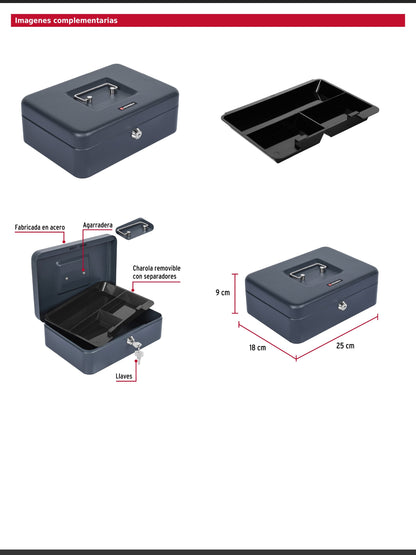 Imagenes complementarias

Fabricada en acero

Agarradera

Charola removible con separadores

Llaves

9 cm

18 cm

25 cm