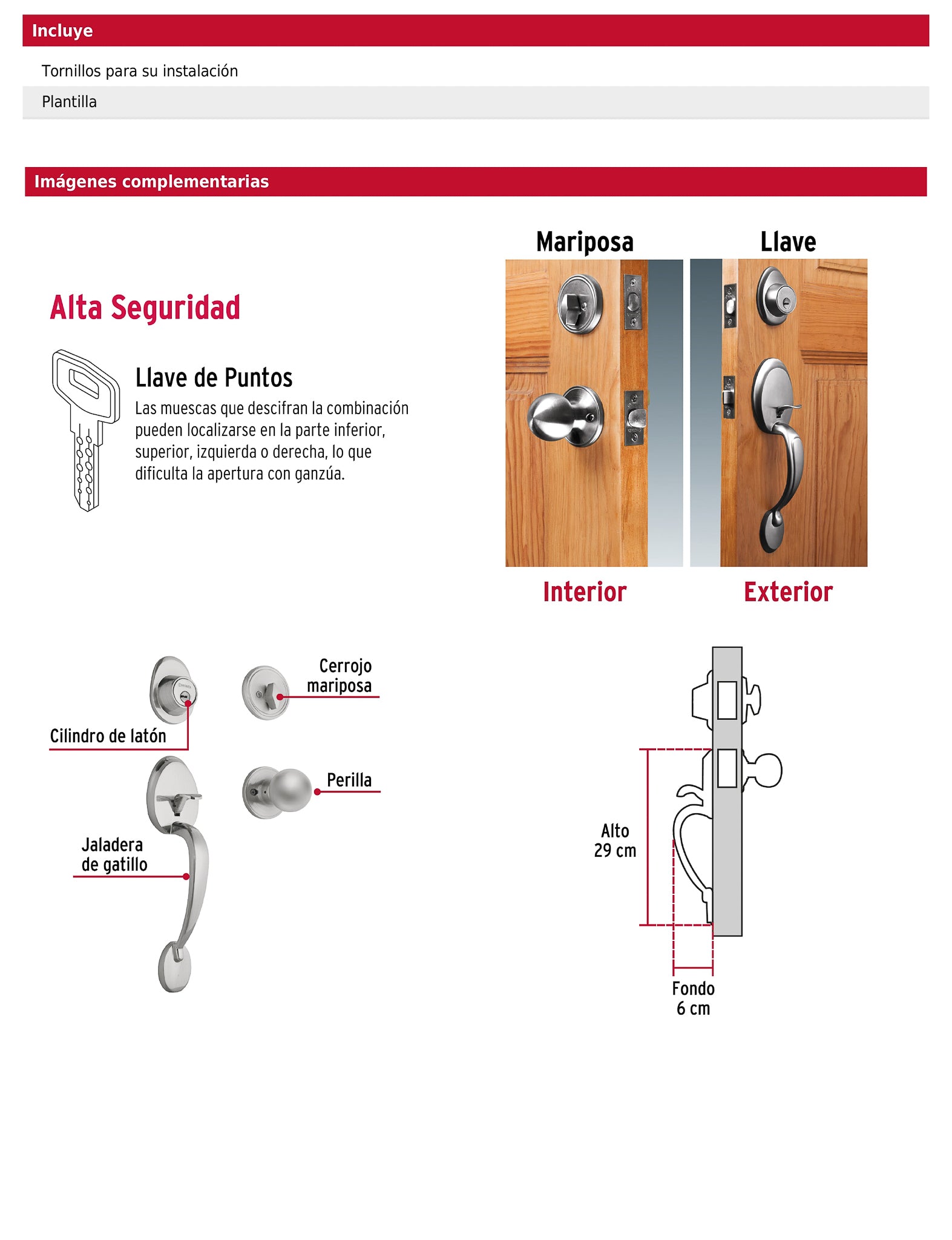 Incluye

Tornillos para su instalación

Plantilla

Imágenes complementarias

Alta Seguridad

Llave de Puntos

Las muescas que descifran la combinación pueden localizarse en la parte inferior, superior, izquierda o derecha, lo que dificulta la apertura con ganzúa.

Mariposa

Llave

Interior

Exterior

Cilindro de latón

Cerrojo mariposa

Perilla

Jaladera de gatillo

Alto 29 cm

Fondo 6 cm