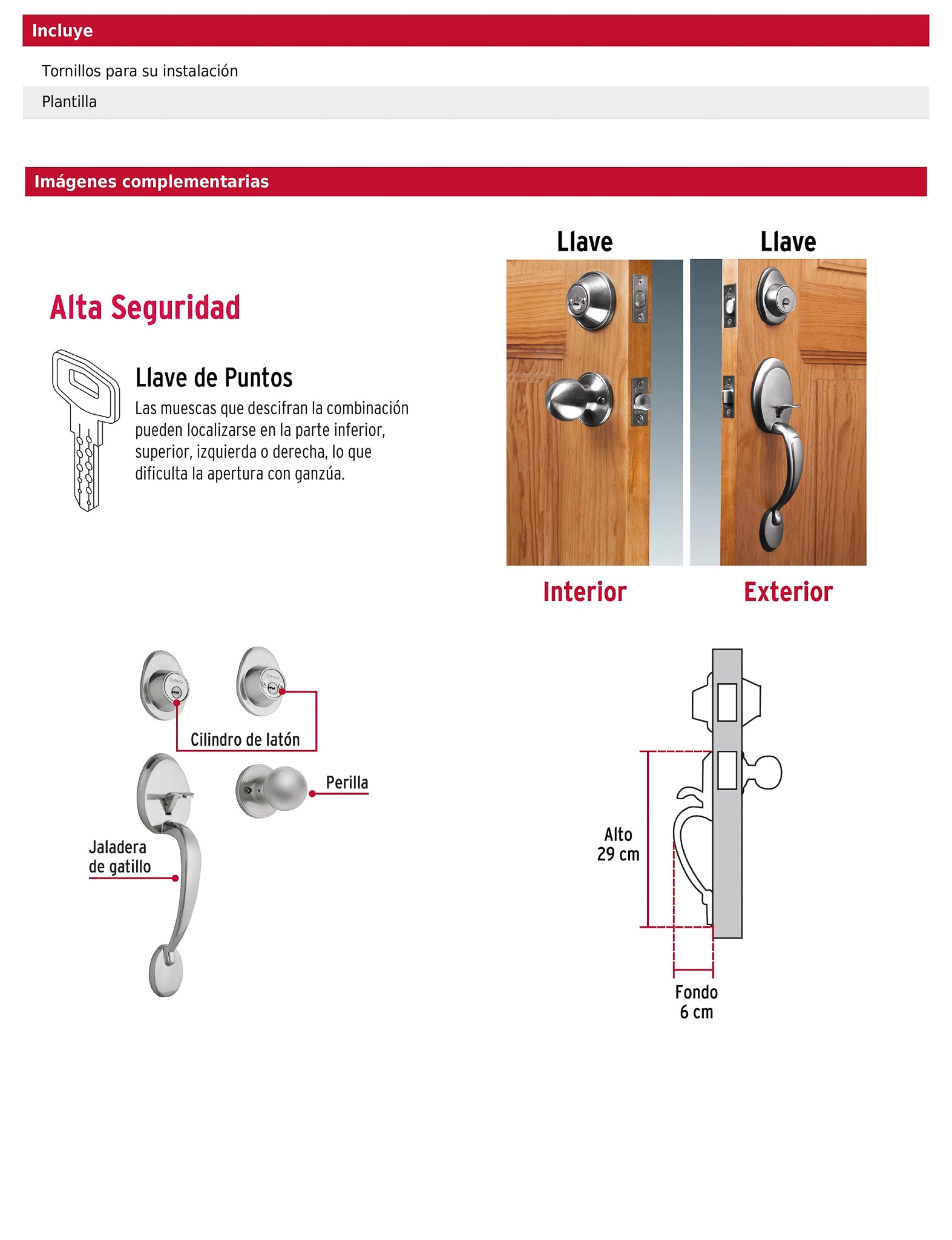 Incluye

Tornillos para su instalación

Plantilla

Imágenes complementarias

Alta Seguridad

Llave de Puntos

Las muescas que descifran la combinación pueden localizarse en la parte inferior, superior, izquierda o derecha, lo que dificulta la apertura con ganzúa.

Llave

Llave

Interior

Exterior

Cilindro de latón

Perilla

Jaladera de gatillo

Alto 29 cm

Fondo 6 cm