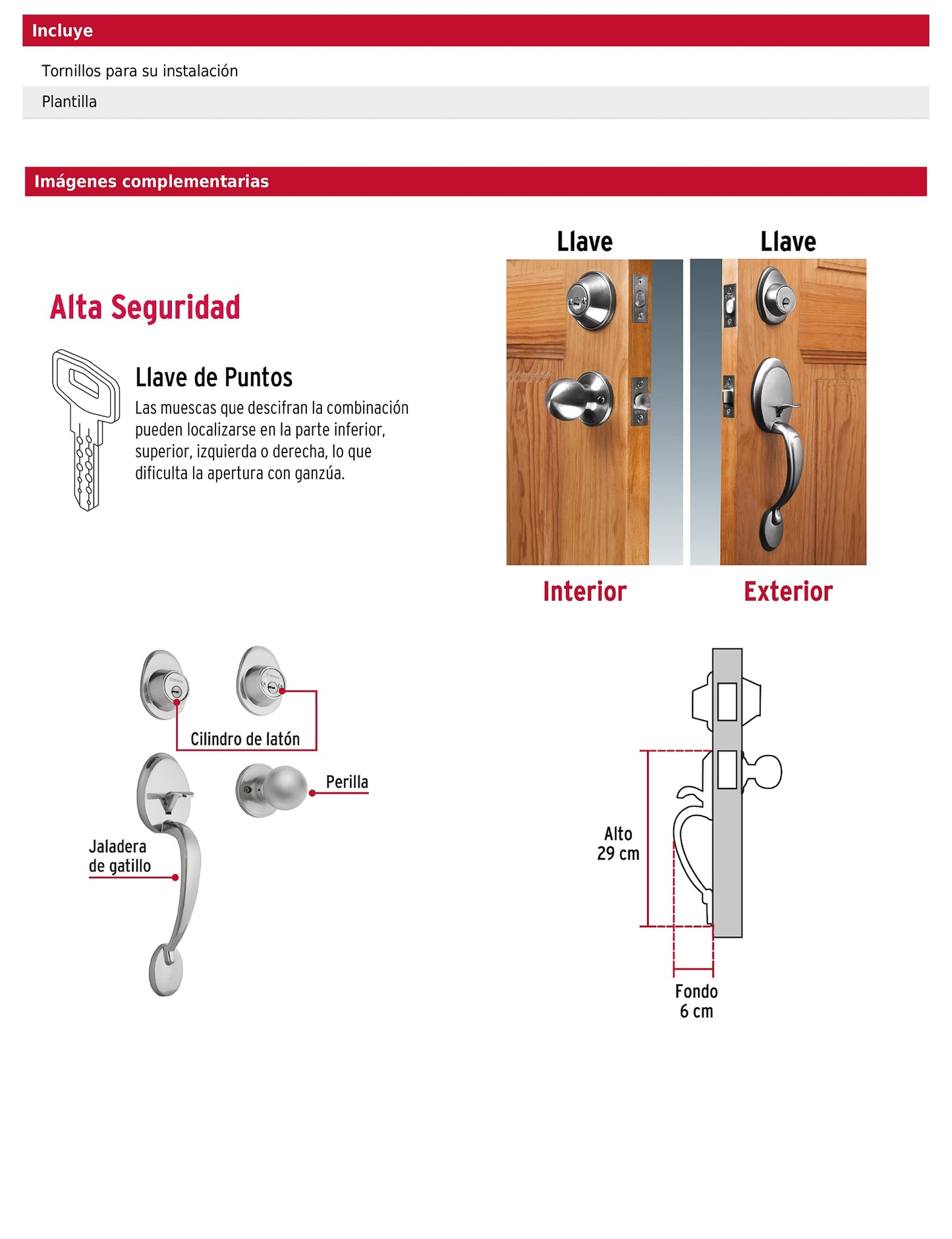 Incluye

Tornillos para su instalación

Plantilla

Imágenes complementarias

Alta Seguridad

Llave de Puntos

Las muescas que descifran la combinación pueden localizarse en la parte inferior, superior, izquierda o derecha, lo que dificulta la apertura con ganzúa.

Llave

Llave

Interior

Exterior

Cilindro de latón

Perilla

Jaladera de gatillo

Alto 29 cm

Fondo 6 cm