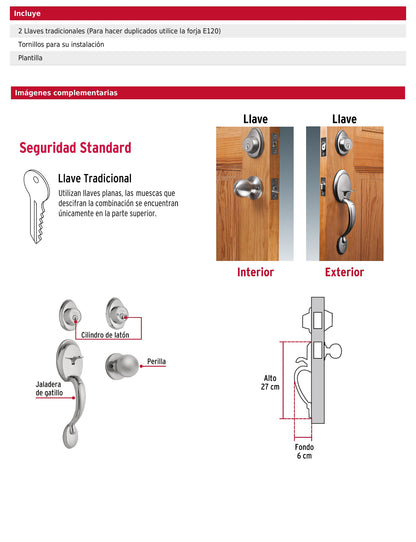 Incluye

2 Llaves tradicionales (Para hacer duplicados utilice la forja E120)

Tornillos para su instalación

Plantilla

Imágenes complementarias

Seguridad Standard

Llave Tradicional

Utilizan llaves planas, las muescas que descifran la combinación se encuentran únicamente en la parte superior.

Llave

Llave

Interior

Exterior

Cilindro de latón

Perilla

Jaladera de gatillo

Alto 27 cm

Fondo 6 cm