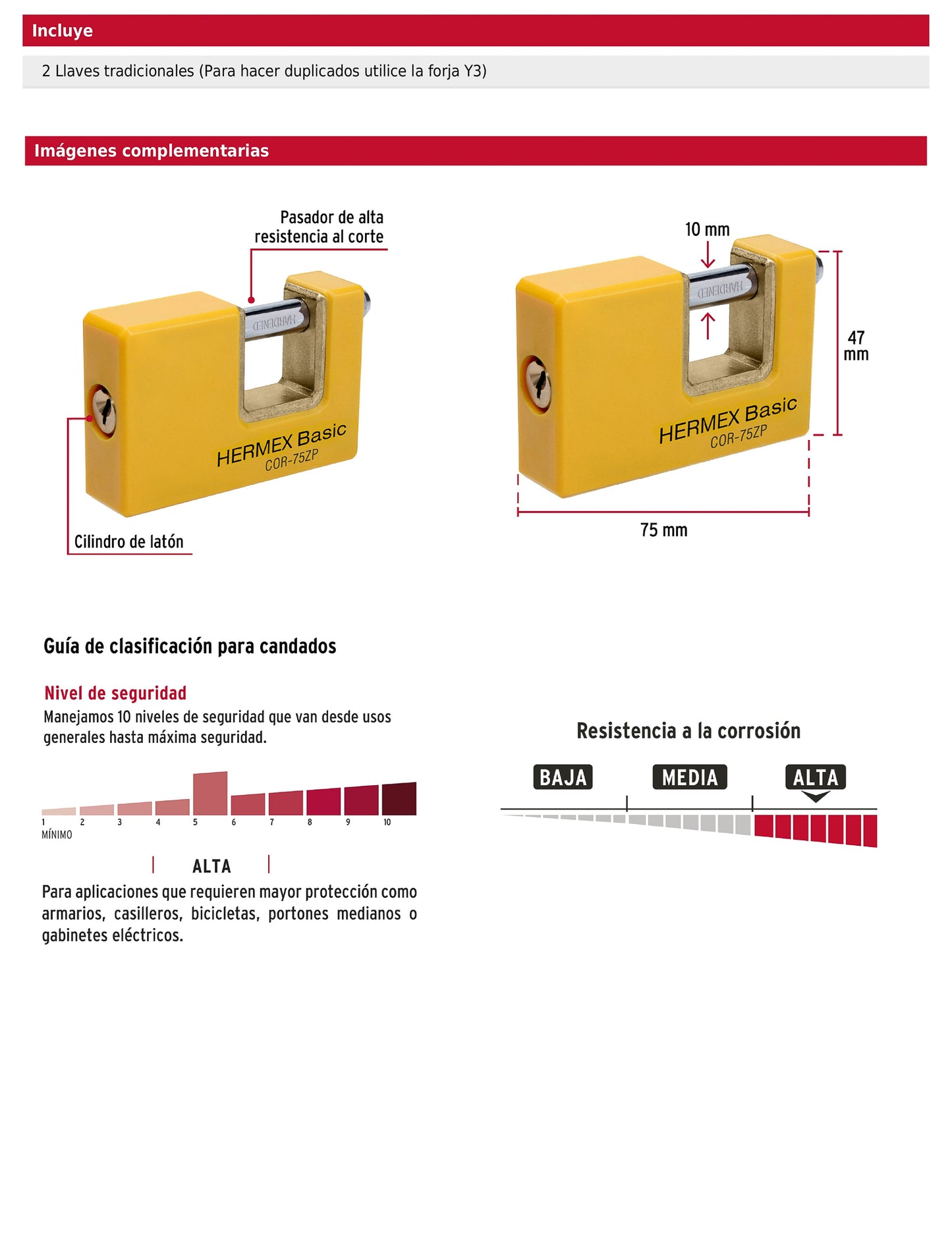 Incluye

2 Llaves tradicionales (Para hacer duplicados utilice la forja Y3)

Imágenes complementarias

Pasador de alta resistencia al corte

HARDENED

HERMEX Basic
COR-75ZP

Cilindro de latón

10 mm

HARDENED

47 mm

HERMEX Basic
COR-75ZP

75 mm

Guía de clasificación para candados

Nivel de seguridad
Manejamos 10 niveles de seguridad que van desde usos generales hasta máxima seguridad.

1 2 3 4 5 6 7 8 9 10
MÍNIMO

ALTA

Para aplicaciones que requieren mayor protección como armarios, casilleros, bicicletas, portones medianos o gabinetes eléctricos.

Resistencia a la corrosión

BAJA MEDIA ALTA