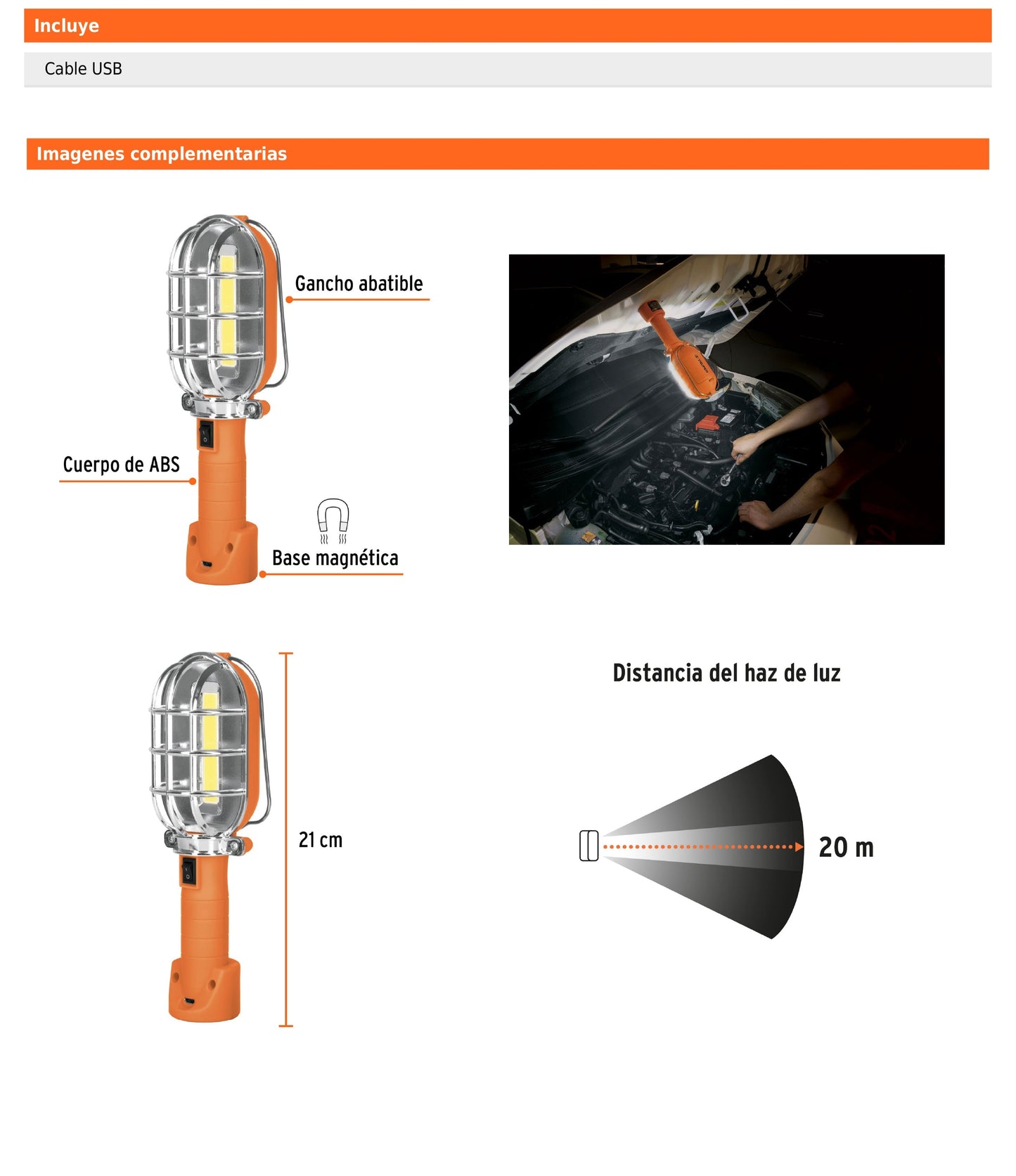 Incluye

Cable USB

Imagenes complementarias

Gancho abatible

Cuerpo de ABS

Base magnética

21 cm

Distancia del haz de luz

20 m