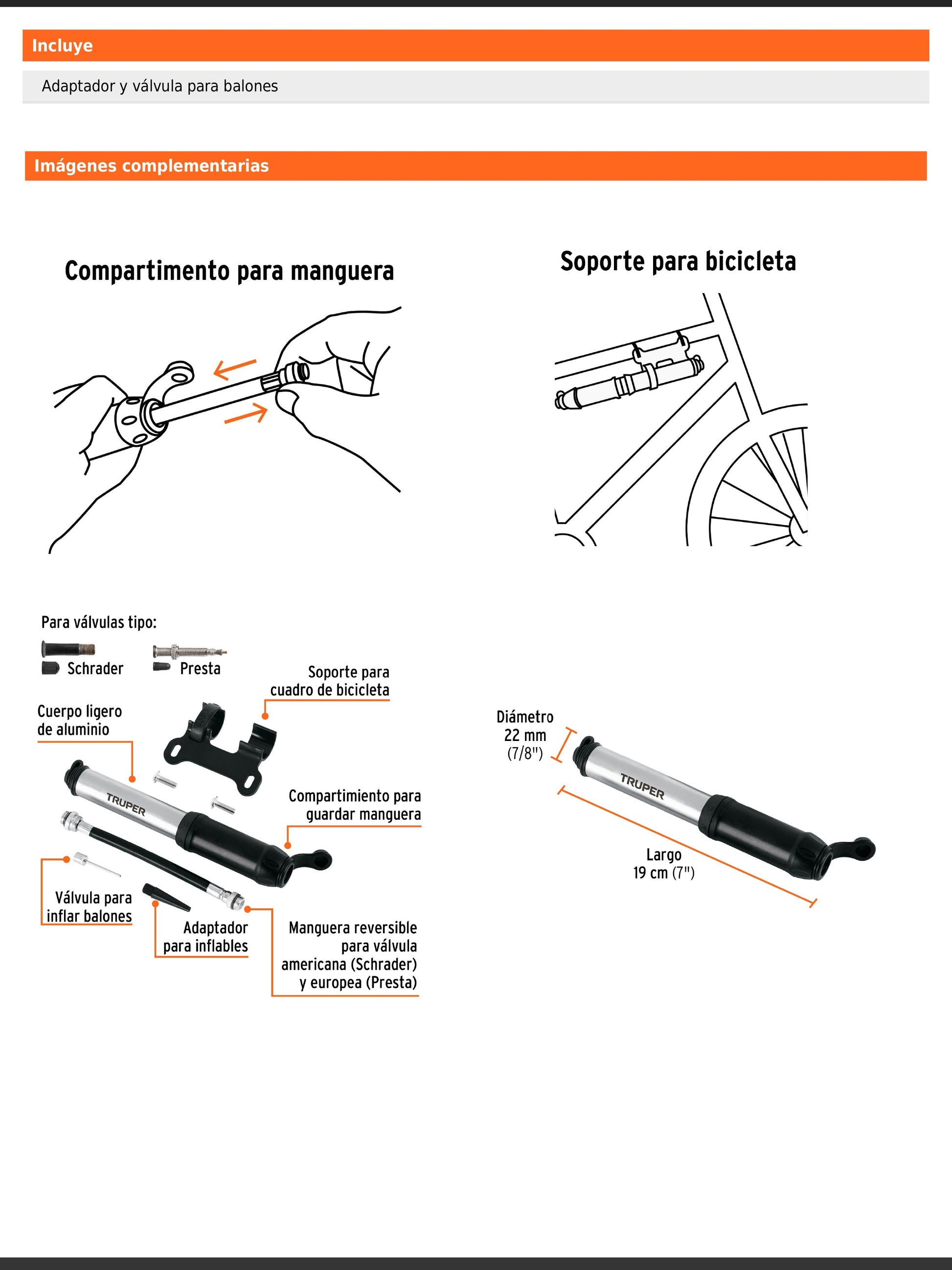 Incluye

Adaptador y válvula para balones

Imágenes complementarias

Compartimento para manguera

Soporte para bicicleta

Para válvulas tipo:

Schrader

Presta

Soporte para cuadro de bicicleta

Cuerpo ligero de aluminio

TRUPER

Compartimiento para guardar manguera

Válvula para inflar balones

Adaptador para inflables

Manguera reversible para válvula americana (Schrader) y europea (Presta)

Diámetro 22 mm (7/8")

TRUPER

Largo 19 cm (7")