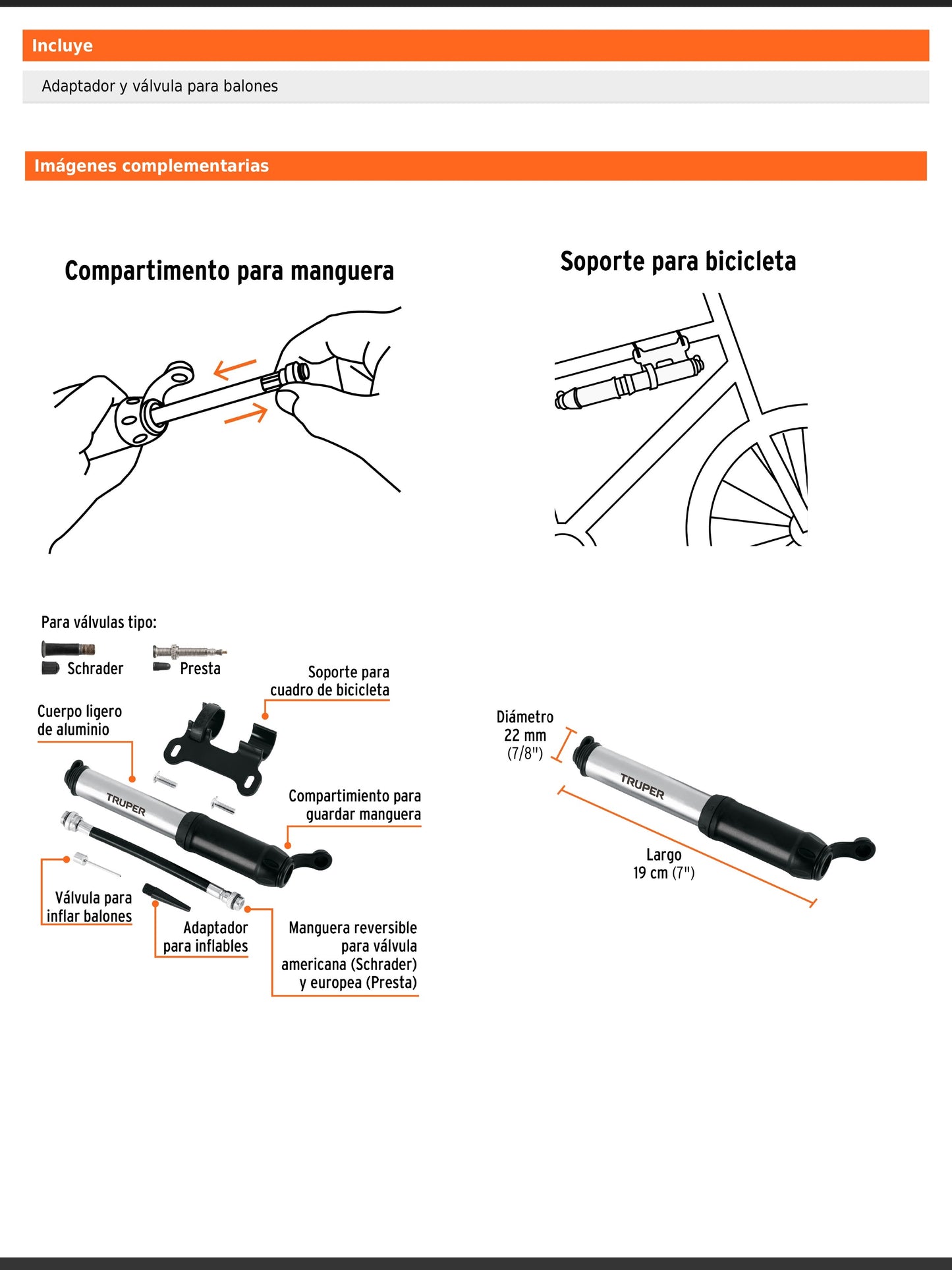 Incluye

Adaptador y válvula para balones

Imágenes complementarias

Compartimento para manguera

Soporte para bicicleta

Para válvulas tipo:

Schrader

Presta

Soporte para cuadro de bicicleta

Cuerpo ligero de aluminio

TRUPER

Compartimiento para guardar manguera

Válvula para inflar balones

Adaptador para inflables

Manguera reversible para válvula americana (Schrader) y europea (Presta)

Diámetro 22 mm (7/8")

TRUPER

Largo 19 cm (7")