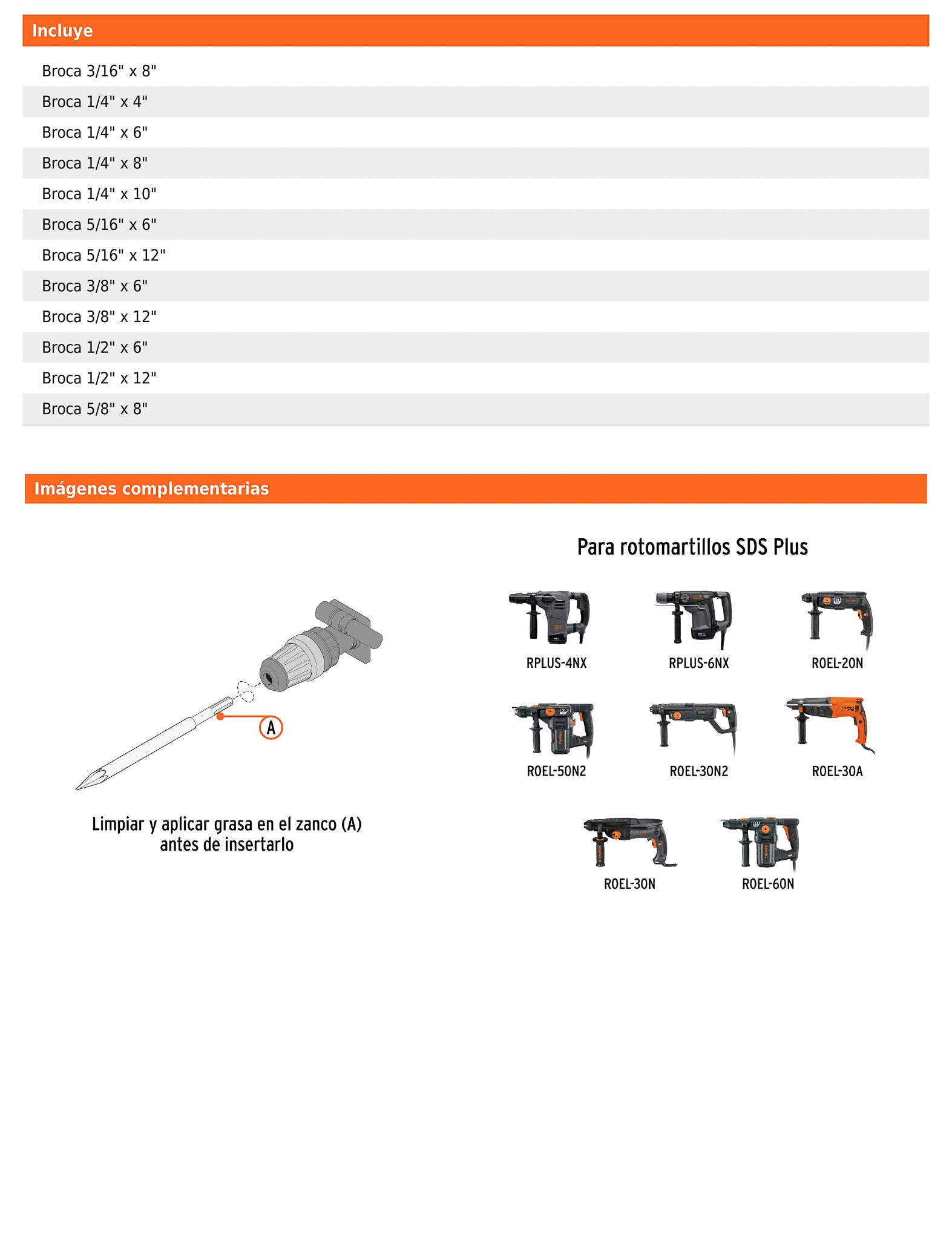 Incluye

Broca 3/16" x 8"

Broca 1/4" x 4"

Broca 1/4" x 6"

Broca 1/4" x 8"

Broca 1/4" x 10"

Broca 5/16" x 6"

Broca 5/16" x 12"

Broca 3/8" x 6"

Broca 3/8" x 12"

Broca 1/2" x 6"

Broca 1/2" x 12"

Broca 5/8" x 8"

Imágenes complementarias

A

Limpiar y aplicar grasa en el zanco (A) antes de insertarlo

Para rotomartillos SDS Plus

RPLUS-4NX

RPLUS-6NX

ROEL-20N

ROEL-50N2

ROEL-30N2

ROEL-30A

ROEL-30N

ROEL-60N