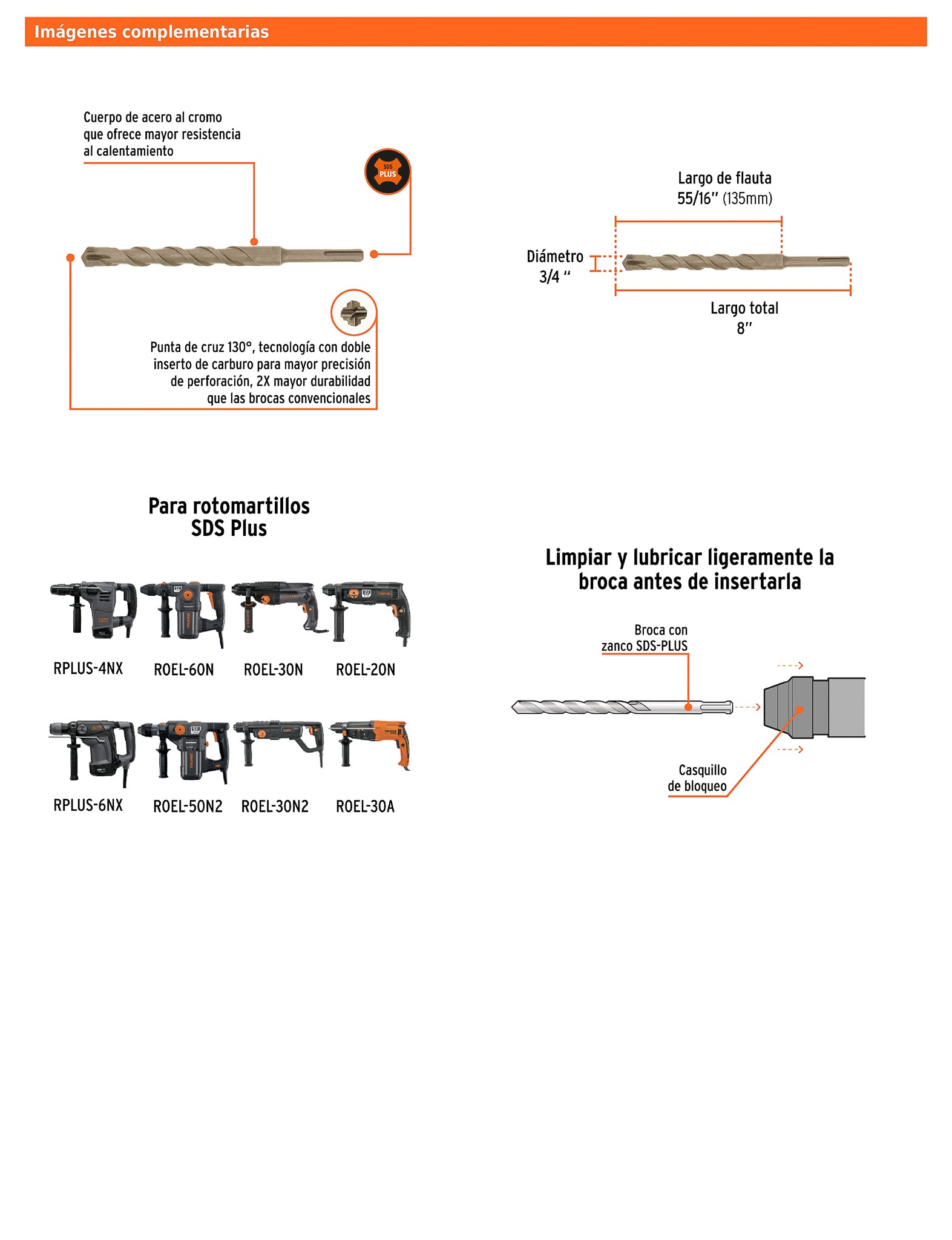 Imágenes complementarias

Cuerpo de acero al cromo que ofrece mayor resistencia al calentamiento

SDS PLUS

Punta de cruz 130°, tecnología con doble inserto de carburo para mayor precisión de perforación, 2X mayor durabilidad que las brocas convencionales

Largo de flauta
55/16'' (135mm)

Diámetro
3/4 ''

Largo total
8''

Para rotomartillos
SDS Plus

RPLUS-4NX
ROEL-60N
ROEL-30N
ROEL-20N

RPLUS-6NX
ROEL-50N2
ROEL-30N2
ROEL-30A

Limpiar y lubricar ligeramente la broca antes de insertarla

Broca con zanco SDS-PLUS

Casquillo de bloqueo