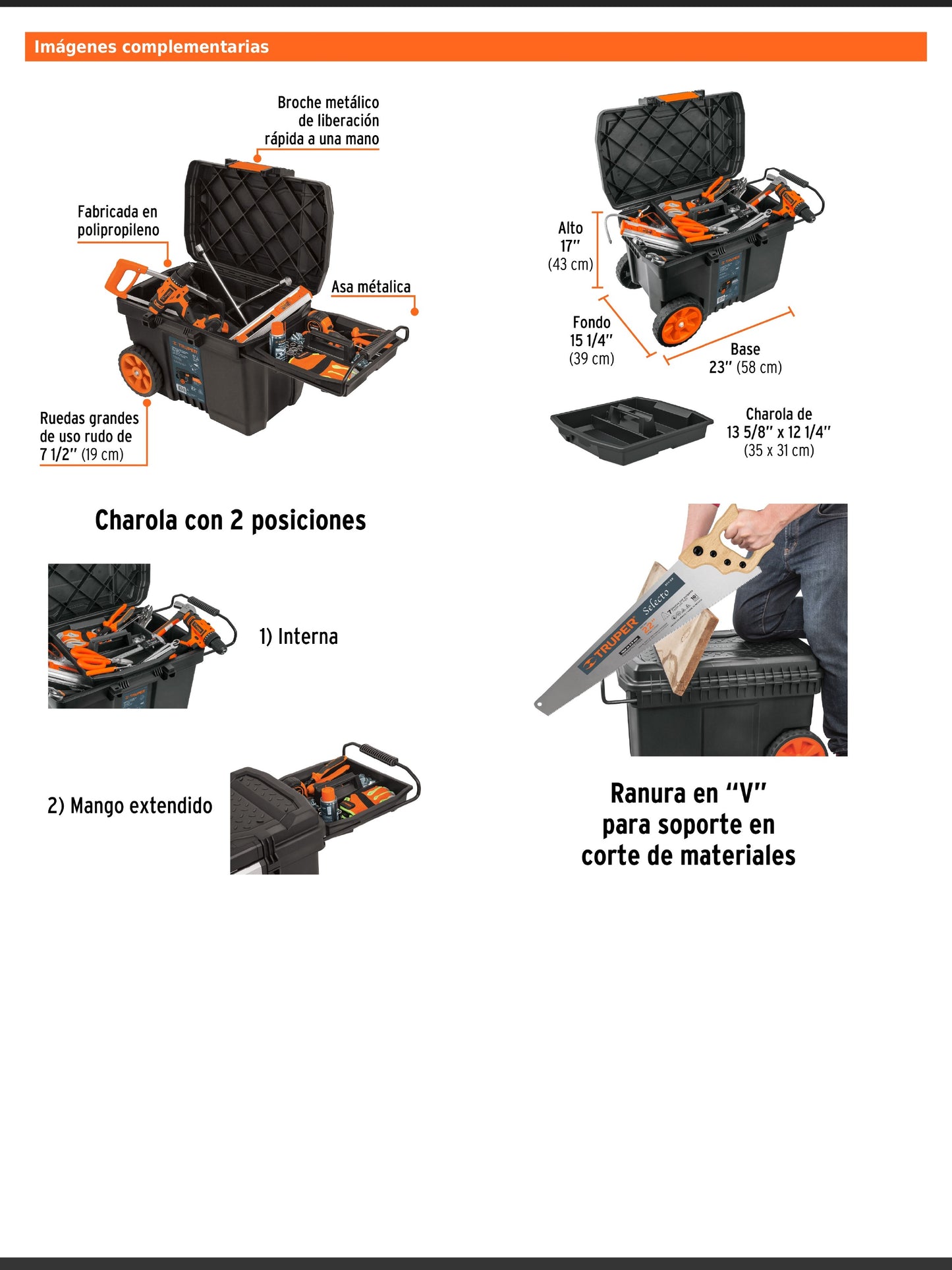 Imágenes complementarias

Broche metálico de liberación rápida a una mano

Fabricada en polipropileno

Asa métalica

Ruedas grandes de uso rudo de 7 1/2" (19 cm)

Alto 17" (43 cm)

Fondo 15 1/4" (39 cm)

Base 23" (58 cm)

Charola de 13 5/8" x 12 1/4" (35 x 31 cm)

Charola con 2 posiciones

1) Interna

2) Mango extendido

TRUPER Selecto 22"

Ranura en "V" para soporte en corte de materiales