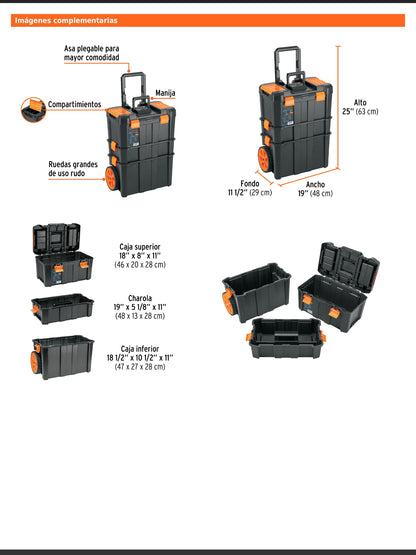 Imágenes complementarias

Asa plegable para mayor comodidad

Manija

Compartimientos

Ruedas grandes de uso rudo

Alto
25'' (63 cm)

Fondo
11 1/2'' (29 cm)

Ancho
19'' (48 cm)

Caja superior
18'' x 8'' x 11''
(46 x 20 x 28 cm)

Charola
19'' x 5 1/8'' x 11''
(48 x 13 x 28 cm)

Caja inferior
18 1/2'' x 10 1/2'' x 11''
(47 x 27 x 28 cm)