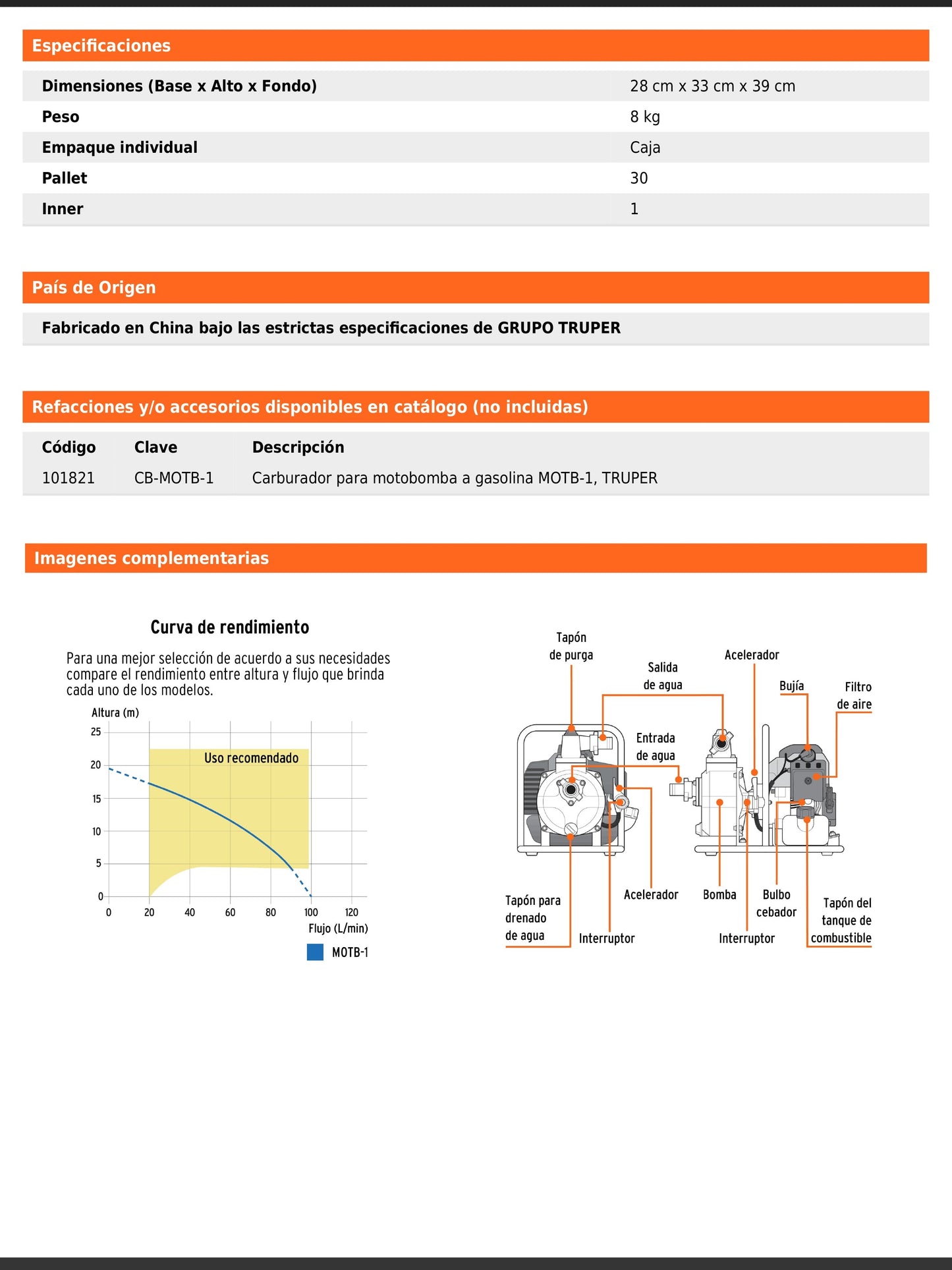 Especificaciones

| Dimensiones (Base x Alto x Fondo) | 28 cm x 33 cm x 39 cm |
|---|---|
| Peso | 8 kg |
| Empaque individual | Caja |
| Pallet | 30 |
| Inner | 1 |

País de Origen

Fabricado en China bajo las estrictas especificaciones de GRUPO TRUPER

Refacciones y/o accesorios disponibles en catálogo (no incluidas)

| Código | Clave | Descripción |
|---|---|---|
| 101821 | CB-MOTB-1 | Carburador para motobomba a gasolina MOTB-1, TRUPER |

Imagenes complementarias

Curva de rendimiento

Para una mejor selección de acuerdo a sus necesidades compare el rendimiento entre altura y flujo que brinda cada uno de los modelos.

Altura (m)
25
20
15
10
5
0
Uso recomendado
0 20 40 60 80 100 120
Flujo (L/min)
MOTB-1

Tapón de purga
Salida de agua
Acelerador
Bujía
Filtro de aire
Entrada de agua
Tapón para drenado de agua
Interruptor
Acelerador
Bomba
Bulbo cebador
Interruptor
Tapón del tanque de combustible