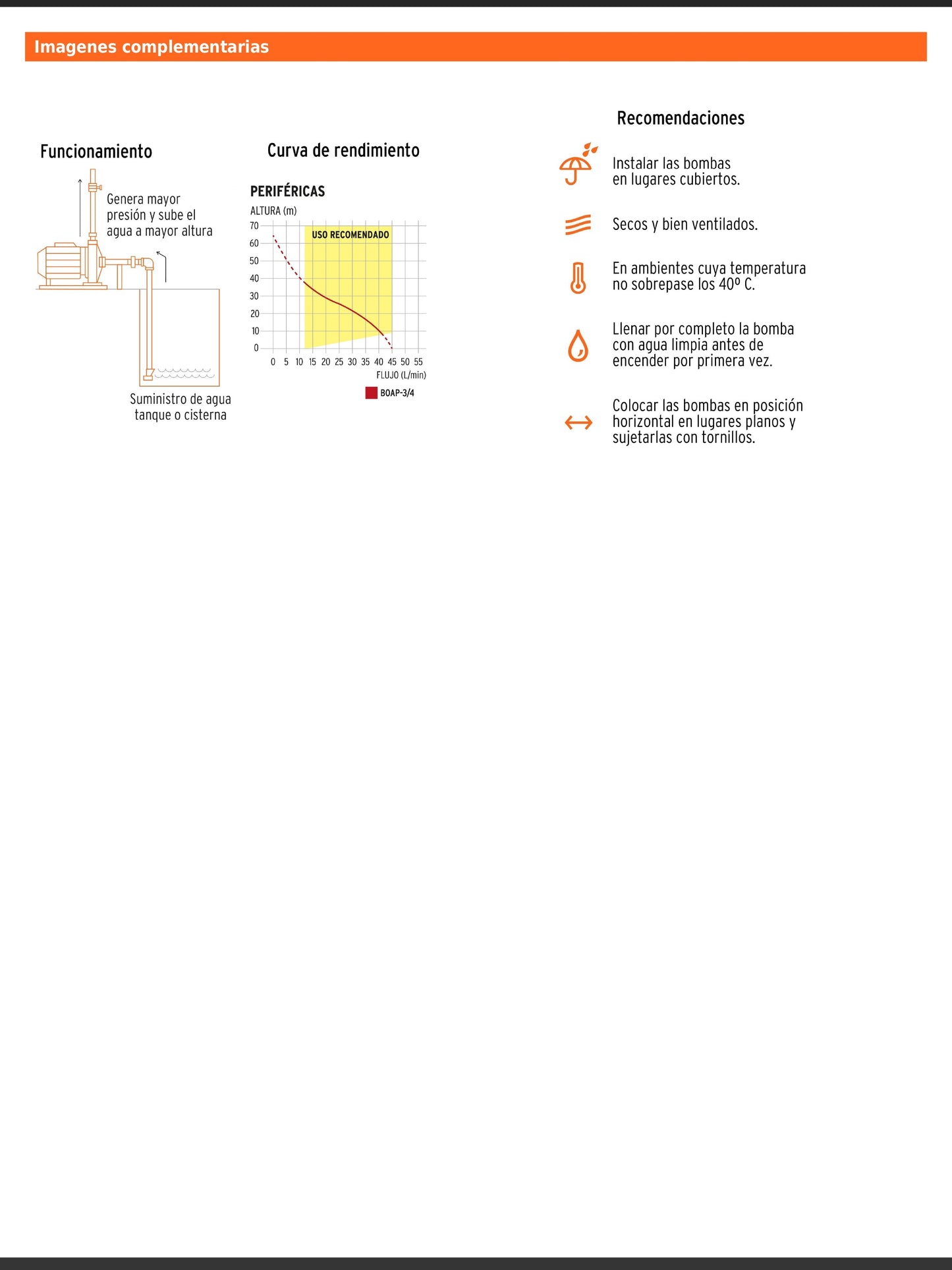 Imagenes complementarias

Funcionamiento

Genera mayor presión y sube el agua a mayor altura

Suministro de agua tanque o cisterna

Curva de rendimiento

PERIFÉRICAS

ALTURA (m)

70
60
50
40
30
20
10
0

USO RECOMENDADO

0 5 10 15 20 25 30 35 40 45 50 55

FLUJO (L/min)

BOAP-3/4

Recomendaciones

Instalar las bombas en lugares cubiertos.

Secos y bien ventilados.

En ambientes cuya temperatura no sobrepase los 40º C.

Llenar por completo la bomba con agua limpia antes de encender por primera vez.

Colocar las bombas en posición horizontal en lugares planos y sujetarlas con tornillos.