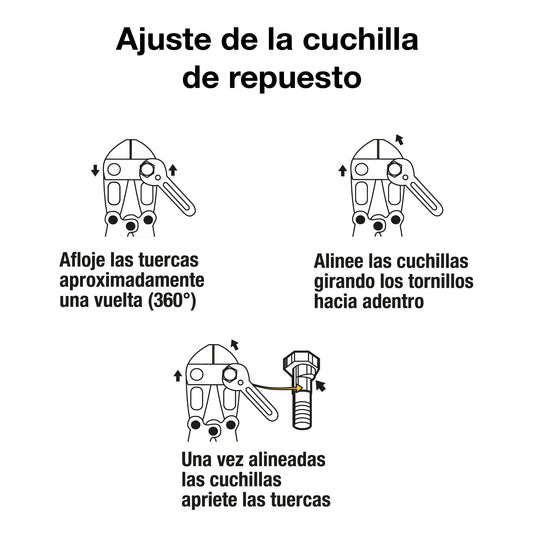 Ajuste de la cuchilla de repuesto

Afloje las tuercas aproximadamente una vuelta (360°)

Alinee las cuchillas girando los tornillos hacia adentro

Una vez alineadas las cuchillas apriete las tuercas