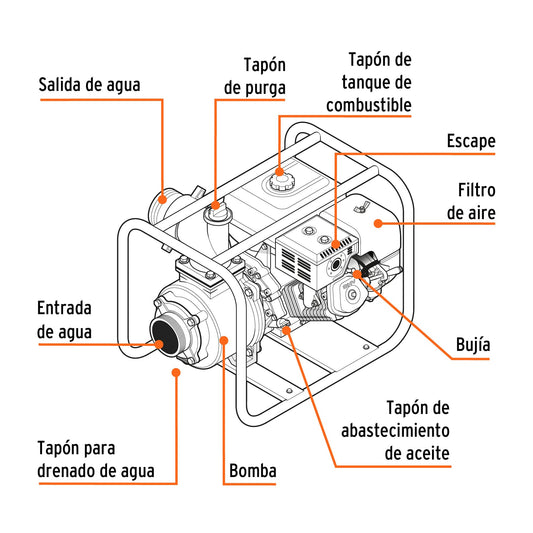 Salida de agua

Tapón de purga

Tapón de tanque de combustible

Escape

Filtro de aire

Entrada de agua

Bujía

Tapón de abastecimiento de aceite

Tapón para drenado de agua

Bomba