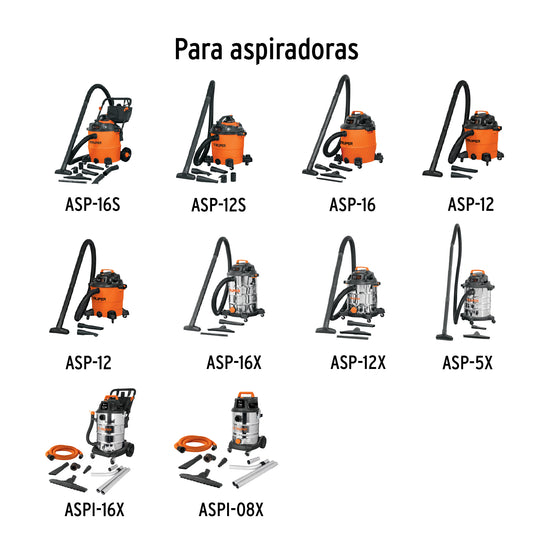 Para aspiradoras

ASP-16S
ASP-12S
ASP-16
ASP-12

ASP-12
ASP-16X
ASP-12X
ASP-5X

ASPI-16X
ASPI-08X