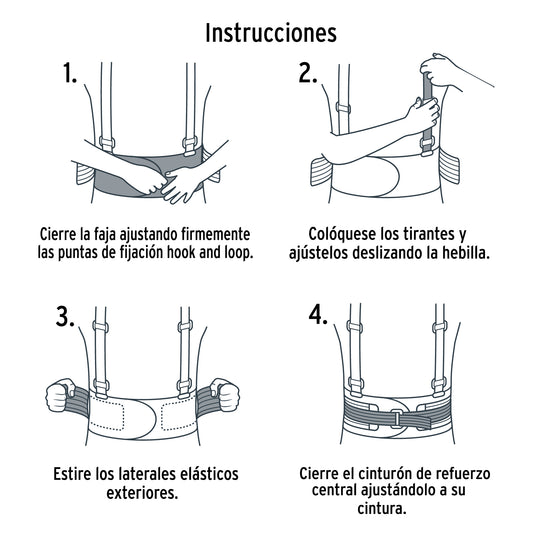 Instrucciones

1.

Cierre la faja ajustando firmemente las puntas de fijación hook and loop.

2.

Colóquese los tirantes y ajústelos deslizando la hebilla.

3.

Estire los laterales elásticos exteriores.

4.

Cierre el cinturón de refuerzo central ajustándolo a su cintura.