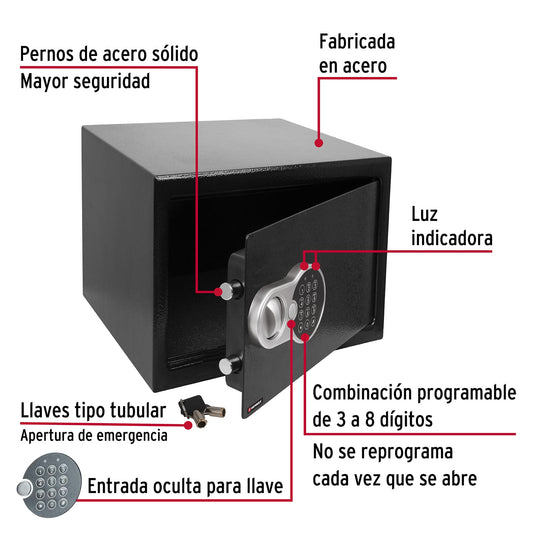 Pernos de acero sólido
Mayor seguridad

Fabricada en acero

Luz indicadora

Combinación programable de 3 a 8 dígitos

No se reprograma cada vez que se abre

Llaves tipo tubular
Apertura de emergencia

Entrada oculta para llave