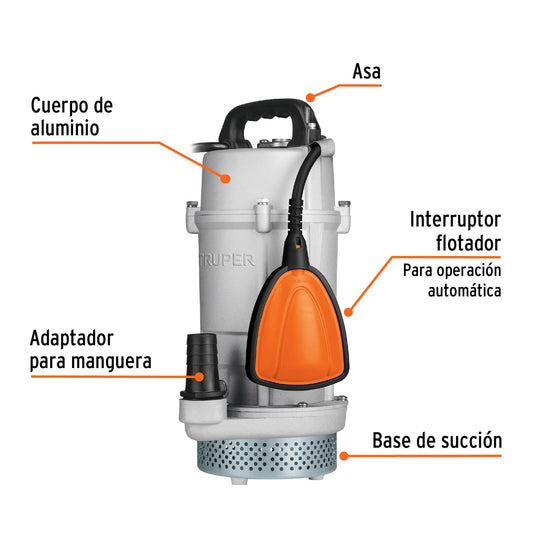 Asa

Cuerpo de aluminio

TRUPER

Interruptor flotador

Para operación automática

Adaptador para manguera

Base de succión