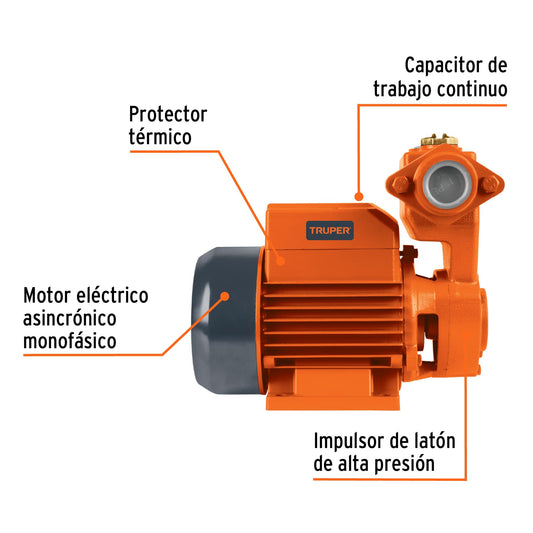 Capacitor de trabajo continuo

Protector térmico

TRUPER

Motor eléctrico asincrónico monofásico

Impulsor de latón de alta presión